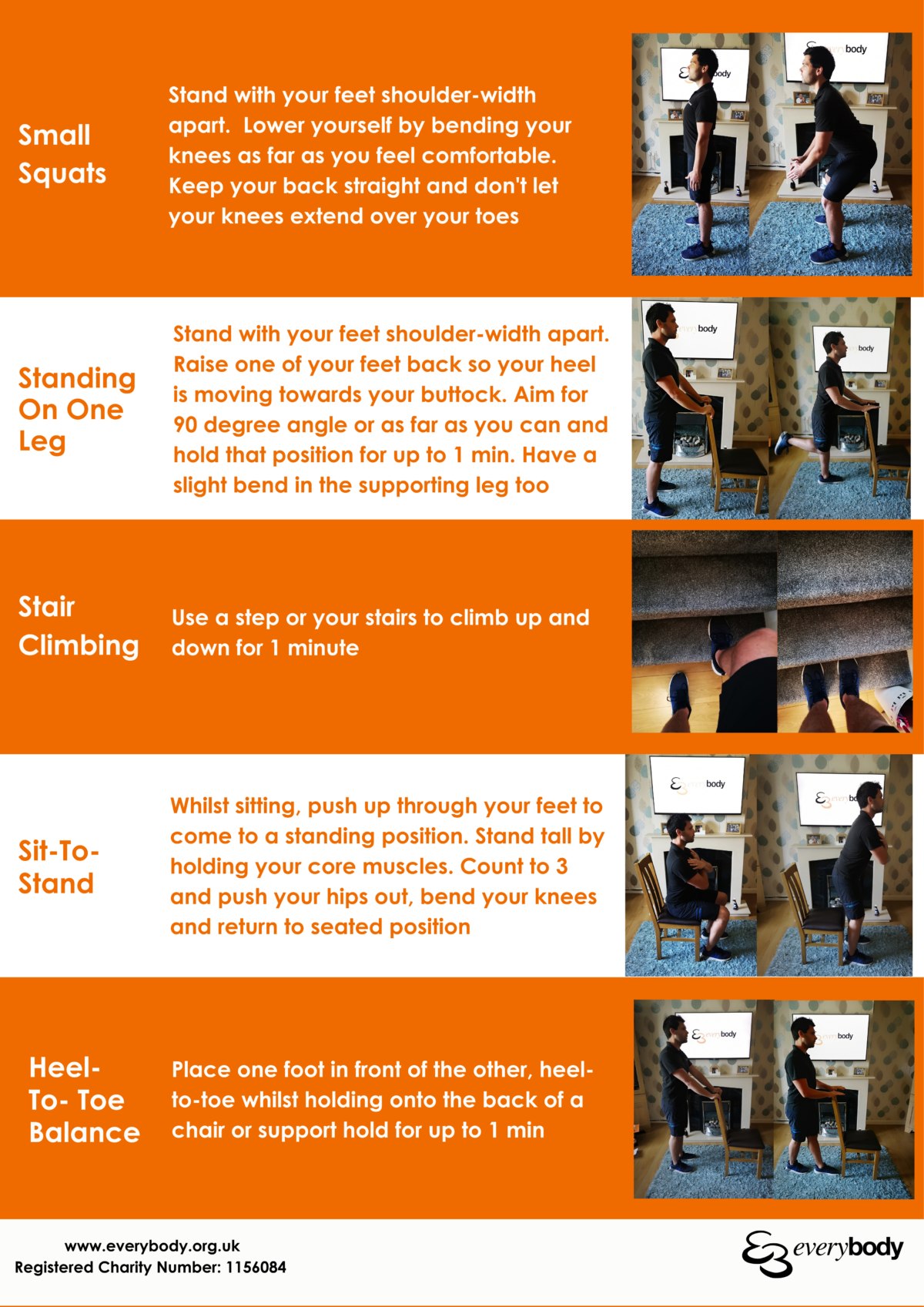 Small Squats

Stand with your feet shoulder-width apart. Lower yourself by bending your knees as far as you feel comfortable. Keep your back straight and don't let your knees extend over your toes

Standing On One Leg

Stand with your feet shoulder-width apart. Raise one of your feet back so your heel is moving towards your buttock. Aim for 90 degree angle or as far as you can and hold that position for up to 1 min. Have a slight bend in the supporting leg too

Stair Climbing

Use a step or your stairs to climb up and down for 1 minute

Sit-To-Stand

Whilst sitting, push up through your feet to come to a standing position. Stand tall by holding your core muscles. Count to 3 and push your hips out, bend your knees and return to seated position

Heel-To- Toe Balance

Place one foot in front of the other, heel-to-toe whilst holding onto the back of a chair or support hold for up to 1 min

www.everybody.org.uk
Registered Charity Number: 1156084

everybody