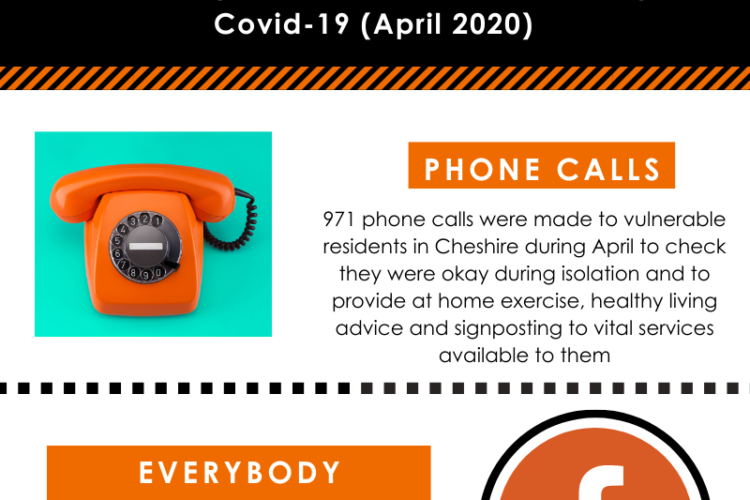 Covid-19 (April 2020)

PHONE CALLS

971 phone calls were made to vulnerable residents in Cheshire during April to check they were okay during isolation and to provide at home exercise, healthy living advice and signposting to vital services available to them

EVERYBODY